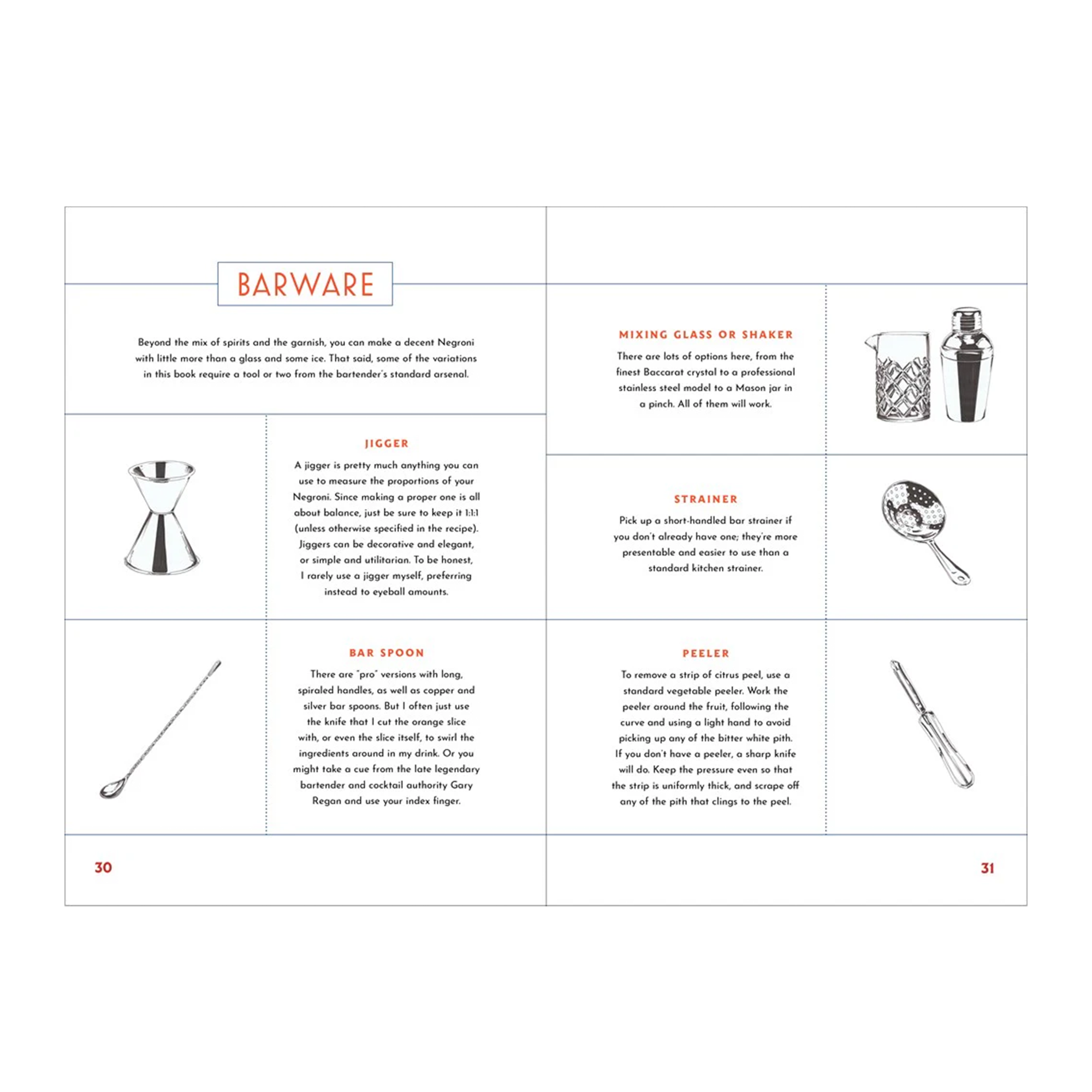 BARWARE

Beyond the mix of spirits and the garnish, you can make a decent Negroni with little more than a glass and some ice. That said, some of the variations in this book require a tool or two from the bartender's standard arsenal.

JIGGER

A jigger is pretty much anything you can use to measure the proportions of your Negroni. Since making a proper one is all about balance, just be sure to keep it 1:1:1 (unless otherwise specified in the recipe). Jiggers can be decorative and elegant, or simple and utilitarian. To be honest, I rarely use a jigger myself, preferring instead to eyeball amounts.

BAR SPOON

There are "pro" versions with long, spiraled handles, as well as copper and silver bar spoons. But I often just use the knife that I cut the orange slice with, or even the slice itself, to swirl the ingredients around in my drink. Or you might take a cue from the late legendary bartender and cocktail authority Gary Regan and use your index finger.

30

MIXING GLASS OR SHAKER

There are lots of options here, from the finest Baccarat crystal to a professional stainless steel model to a Mason jar in a pinch. All of them will work.

STRAINER

Pick up a short-handled bar strainer if you don't already have one; they're more presentable and easier to use than a standard kitchen strainer.

PEELER

To remove a strip of citrus peel, use a standard vegetable peeler. Work the peeler around the fruit, following the curve and using a light hand to avoid picking up any of the bitter white pith. If you don't have a peeler, a sharp knife will do. Keep the pressure even so that the strip is uniformly thick, and scrape off any of the pith that clings to the peel.

31